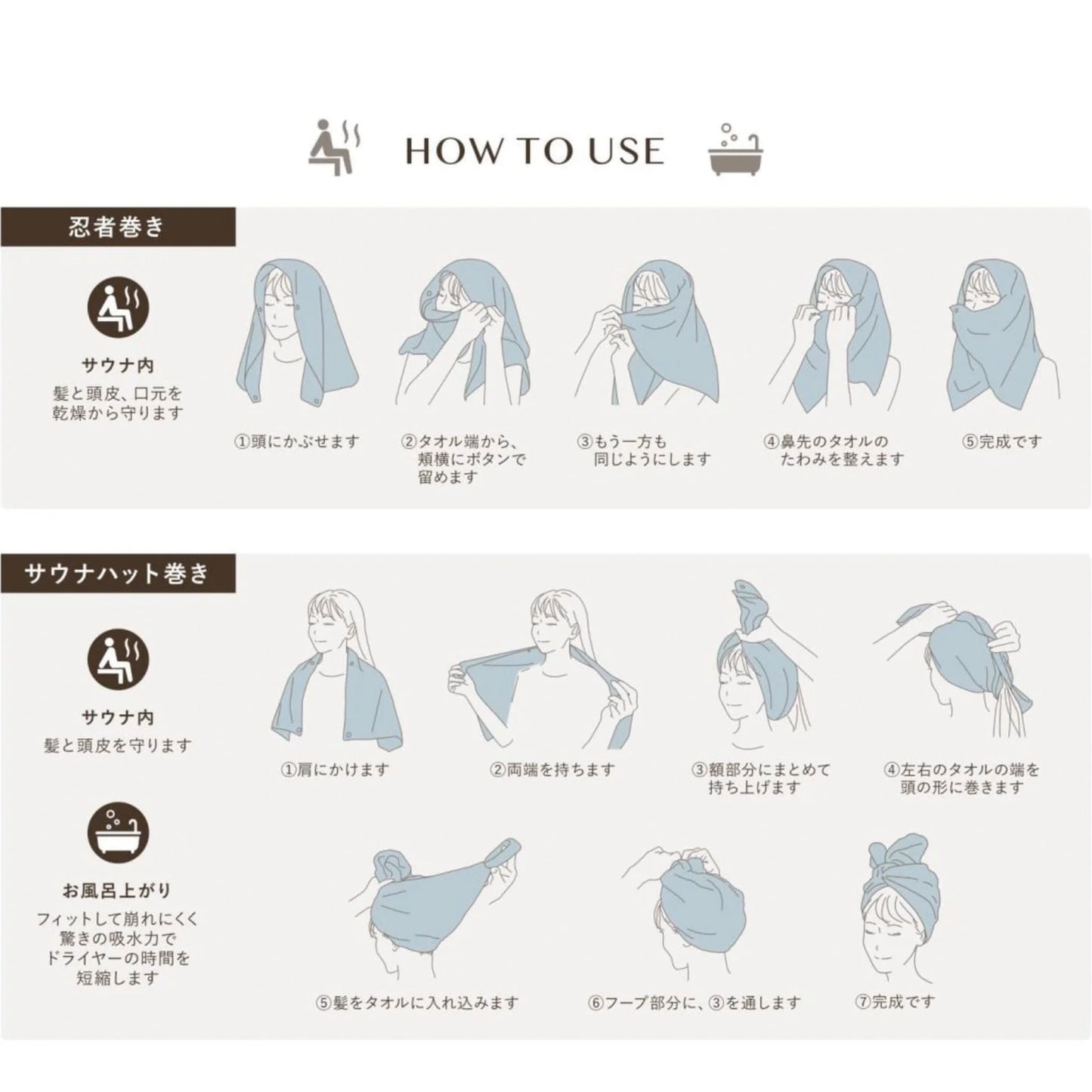 HOW TO USE

忍者巻き

サウナ内
髪と頭皮、口元を乾燥から守ります

①頭にかぶせます

②タオル端から、頬横にボタンで留めます

③もう一方も同じようにします

④鼻先のタオルのたわみを整えます

⑤完成です

サウナハット巻き

サウナ内
髪と頭皮を守ります

お風呂上がり
フィットして崩れにくく驚きの吸水力でドライヤーの時間を短縮します

①肩にかけます

②両端を持ちます

③額部分にまとめて持ち上げます

④左右のタオルの端を頭の形に巻きます

⑤髪をタオルに入れ込みます

⑥フープ部分に、③を通します

⑦完成です