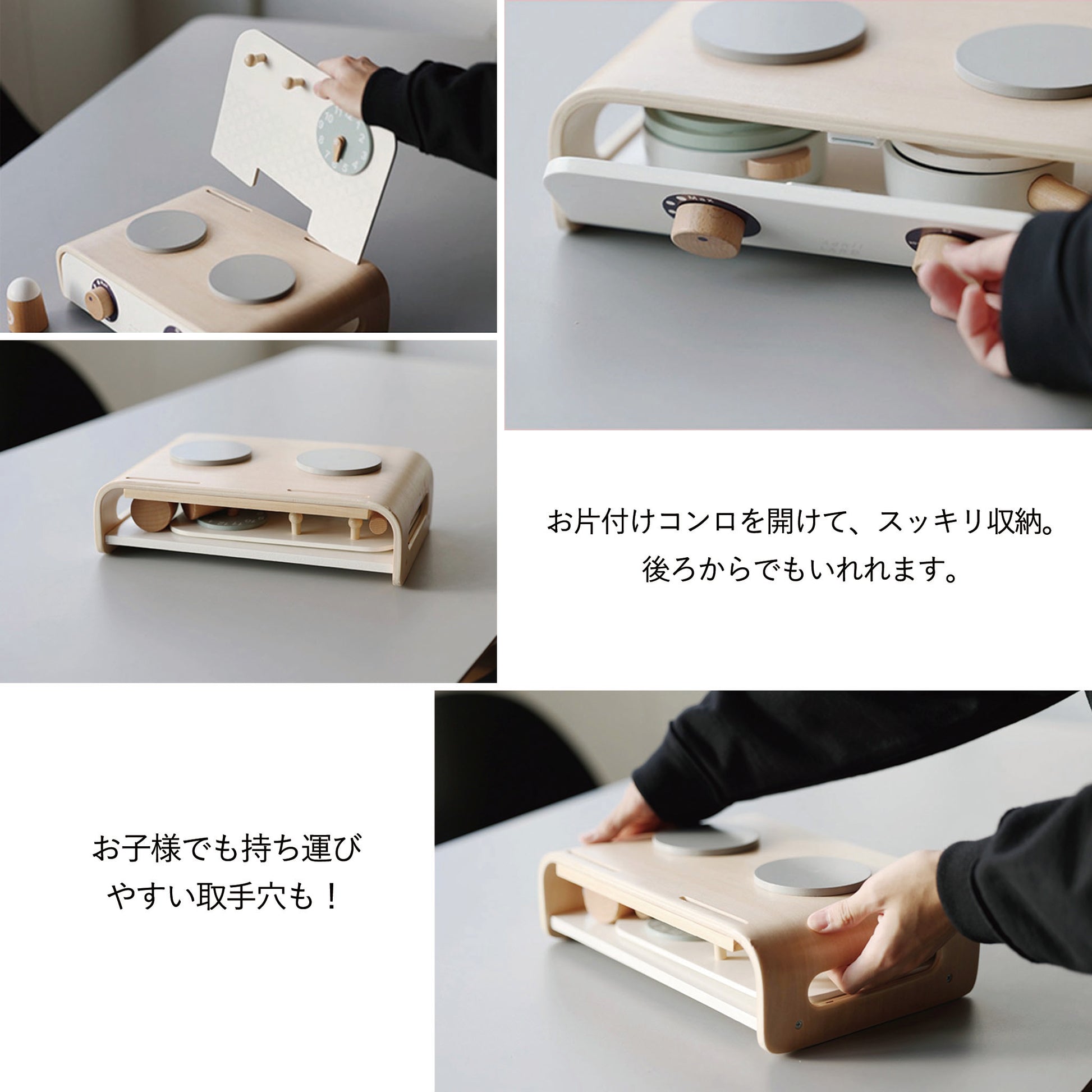 お片付けコンロを開けて、スッキリ収納。
後ろからでもいれれます。

お子様でも持ち運びやすい取手穴も！