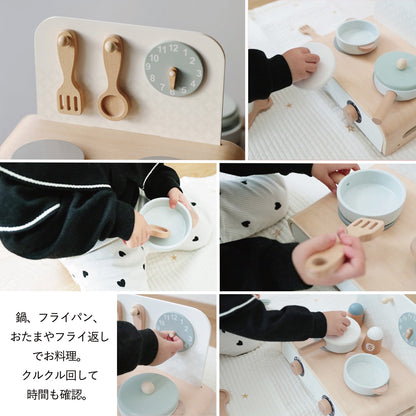 11 12 1
10 2
9 3
8 4
7 6 5

鍋、フライパン、
おたまやフライ返し
でお料理。
クルクル回して
時間も確認。