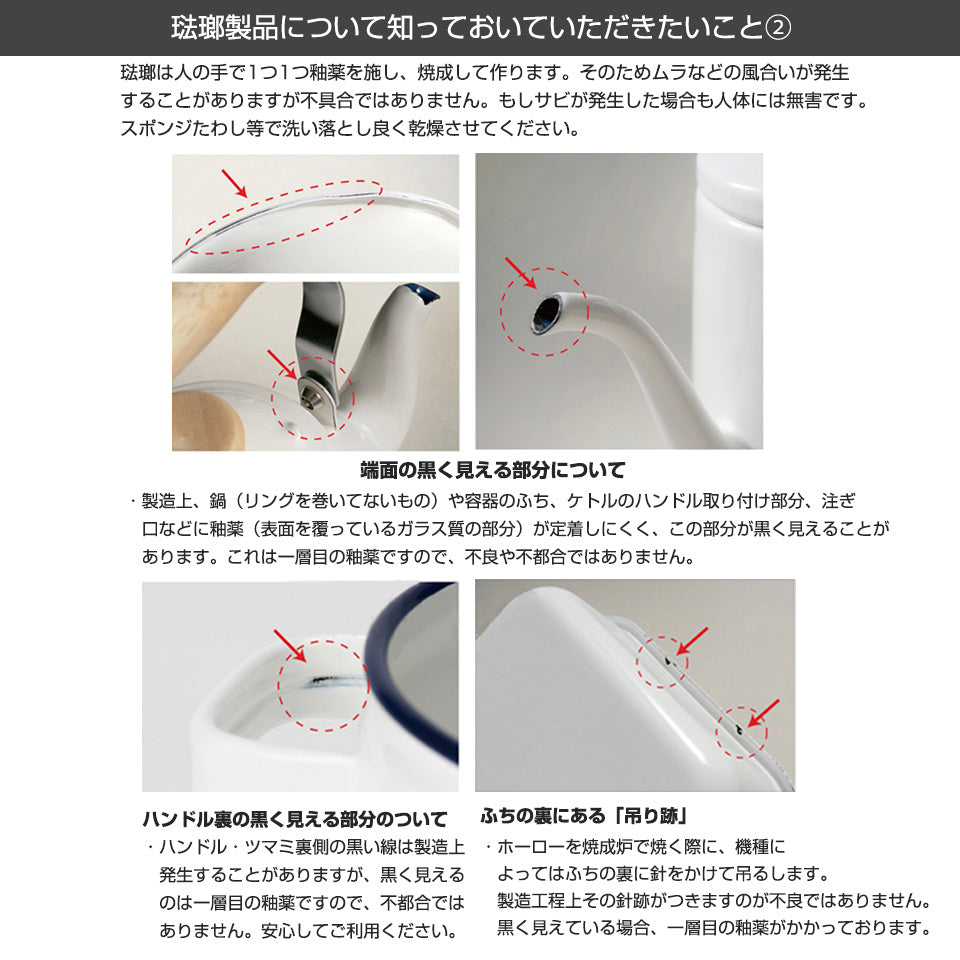 琺瑯製品について知っておいていただきたいこと②

琺瑯は人の手で1つ1つ釉薬を施し、焼成して作ります。そのためムラなどの風合いが発生することがありますが不具合ではありません。もしサビが発生した場合も人体には無害です。スポンジたわし等で洗い落とし良く乾燥させてください。

端面の黒く見える部分について

・製造上、鍋（リングを巻いてないもの）や容器のふち、ケトルのハンドル取り付け部分、注ぎ口などに釉薬（表面を覆っているガラス質の部分）が定着しにくく、この部分が黒く見えることがあります。これは一層目の釉薬ですので、不良や不都合ではありません。

ハンドル裏の黒く見える部分のついて

・ハンドル・ツマミ裏側の黒い線は製造上発生することがありますが、黒く見えるのは一層目の釉薬ですので、不都合ではありません。安心してご利用ください。

ふちの裏にある「吊り跡」

・ホーローを焼成炉で焼く際に、機種によってはふちの裏に針をかけて吊るします。製造工程上その針跡がつきますのが不良ではありません。黒く見えている場合、一層目の釉薬がかかっております。