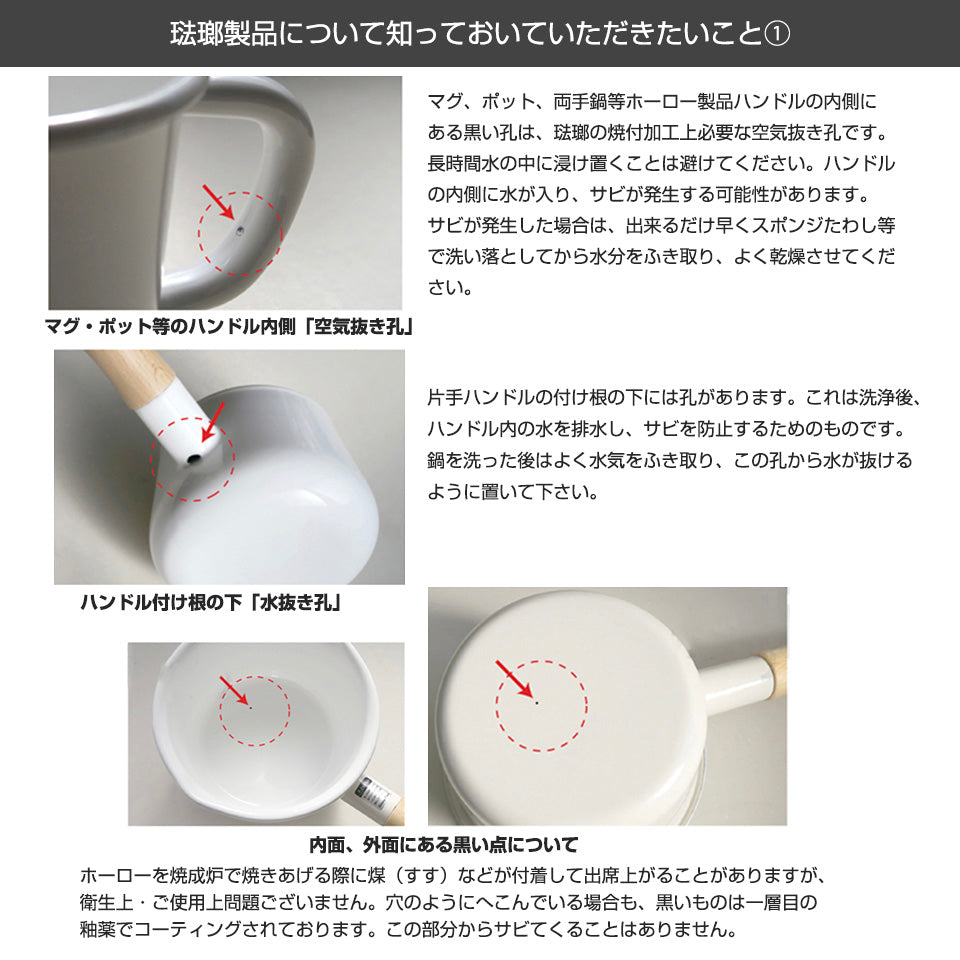 琺瑯製品について知っておいていただきたいこと①

マグ、ポット、両手鍋等ホーロー製品ハンドルの内側にある黒い孔は、琺瑯の焼付加工上必要な空気抜き孔です。長時間水の中に浸け置くことは避けてください。ハンドルの内側に水が入り、サビが発生する可能性があります。サビが発生した場合は、出来るだけ早くスポンジたわし等で洗い落としてから水分をふき取り、よく乾燥させてください。

マグ・ポット等のハンドル内側「空気抜き孔」

片手ハンドルの付け根の下には孔があります。これは洗浄後、ハンドル内の水を排水し、サビを防止するためのものです。鍋を洗った後はよく水気をふき取り、この孔から水が抜けるように置いて下さい。

ハンドル付け根の下「水抜き孔」

内面、外面にある黒い点について

ホーローを焼成炉で焼きあげる際に煤（すす）などが付着して出席上がることがありますが、衛生上・ご使用上問題ございません。穴のようにへこんでいる場合も、黒いものは一層目の釉薬でコーティングされております。この部分からサビてくることはありません。